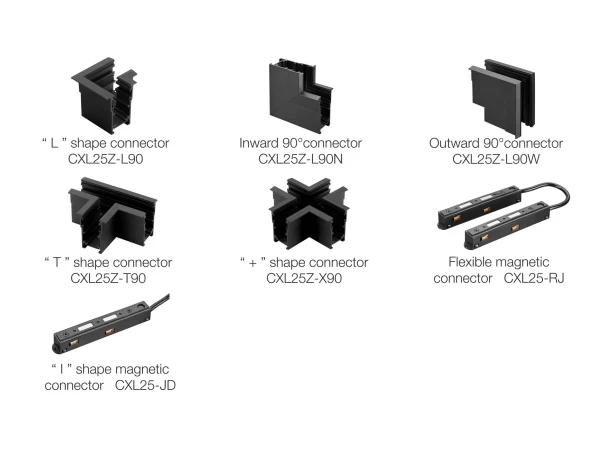 “ L ” shape connector
CXL25Z-L90

Inward 90°connector
CXL25Z-L90N

Outward 90°connector
CXL25Z-L90W

“ T ” shape connector
CXL25Z-T90

“ + ” shape connector
CXL25Z-X90

Flexible magnetic
connector CXL25-RJ

“ I ” shape magnetic
connector CXL25-JD