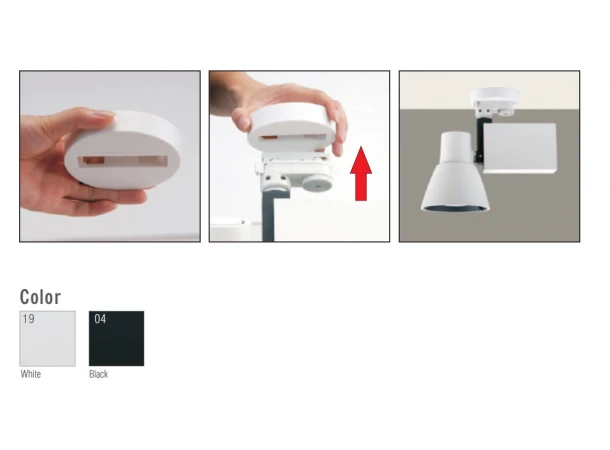 Color

19
White

04
Black