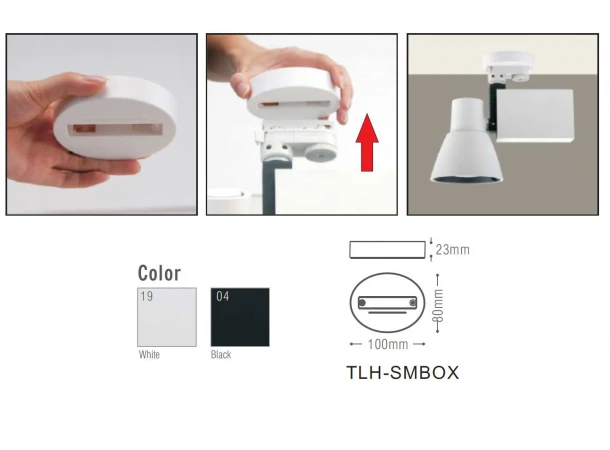 Color

19
White

04
Black

23mm

80mm

100mm

TLH-SMBOX