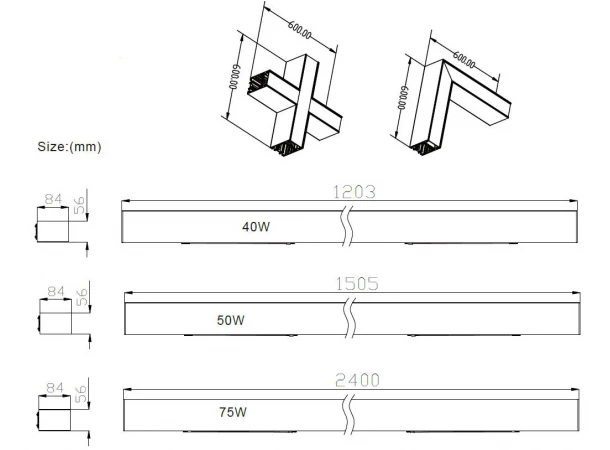 600.00
600.00
600.00
600.00

Size:(mm)

84
56
1203
40W

84
56
1505
50W

84
56
2400
75W